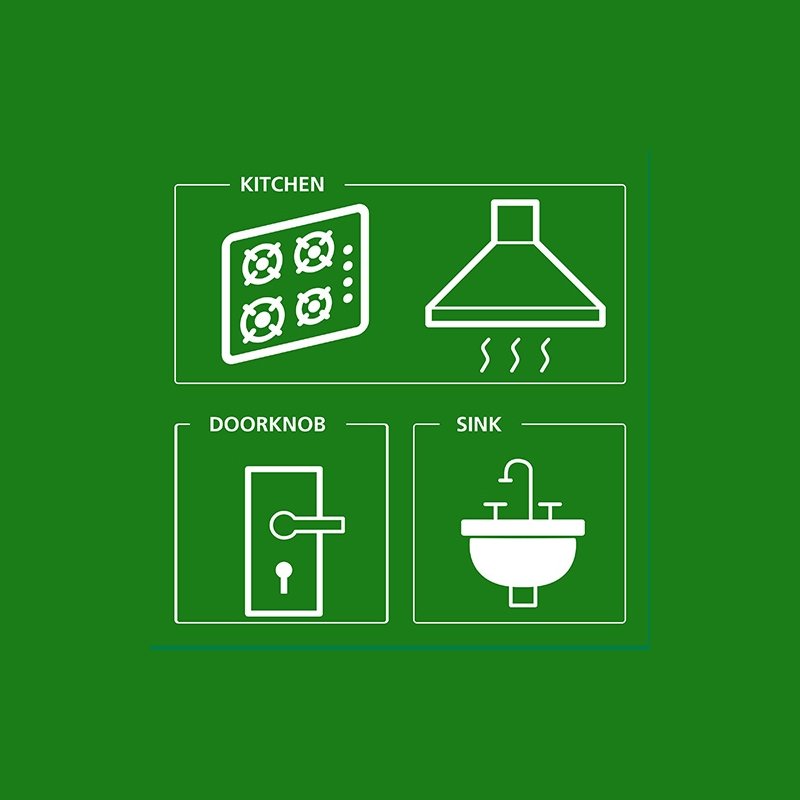 KITCHEN

DOORKNOB

SINK